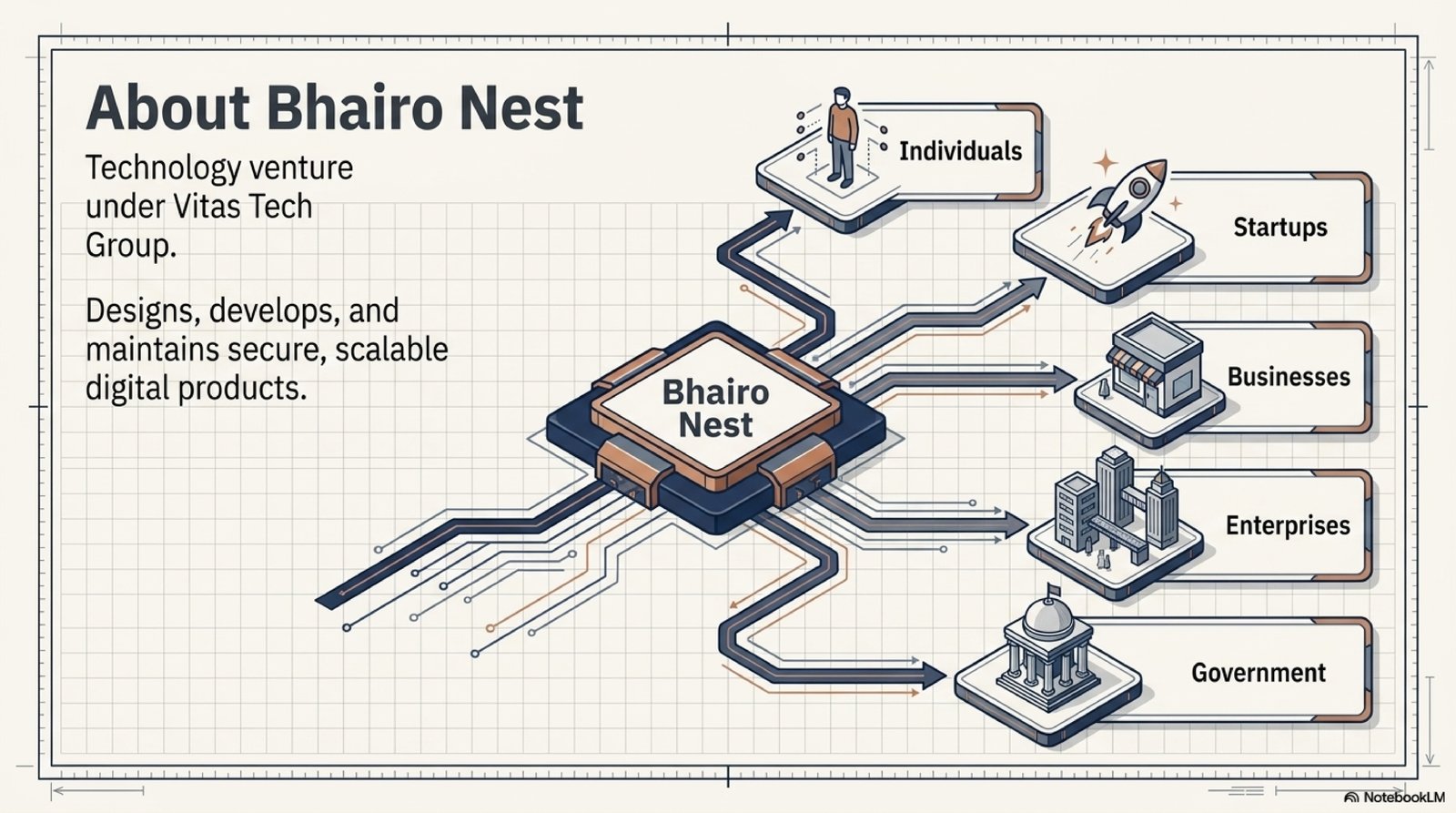 About Bhairo Nest

Technology venture under Vitas Tech Group.

Designs, develops, and maintains secure, scalable digital products.

Bhairo Nest

Individuals

Startups

Businesses

Enterprises

Government

NotebookLM